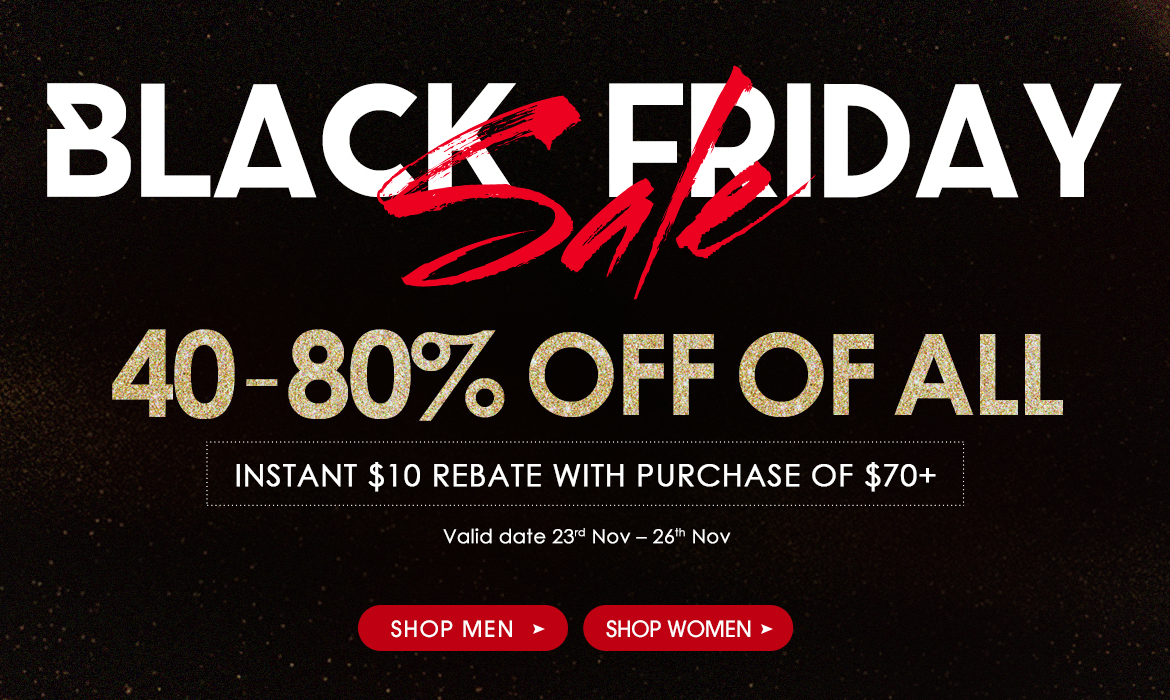 BLACK FRIDAY

Sale

40-80% OFF OF ALL

INSTANT $10 REBATE WITH PURCHASE OF $70+

Valid date 23rd Nov – 26th Nov

SHOP MEN ➤

SHOP WOMEN ➤