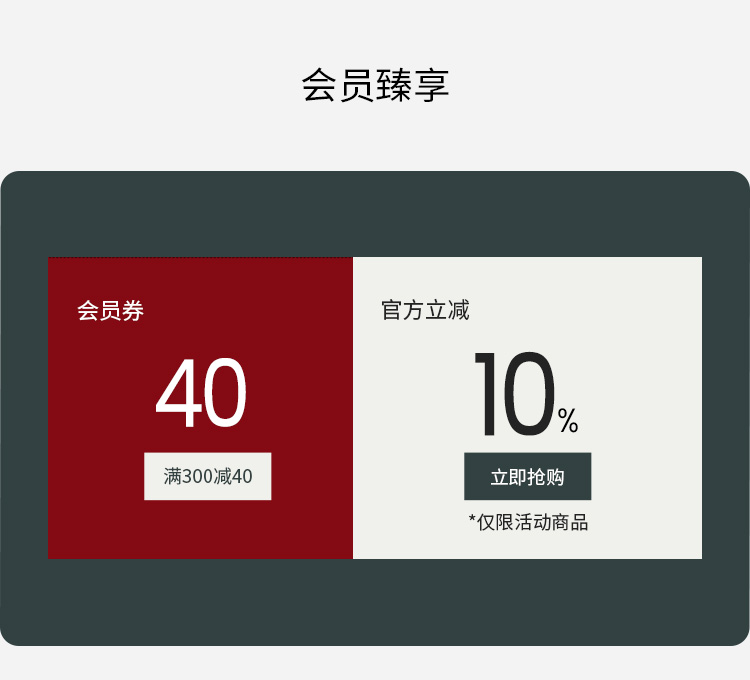 会员臻享

会员券

40

满300减40

官方立减

10%

立即抢购

*仅限活动商品