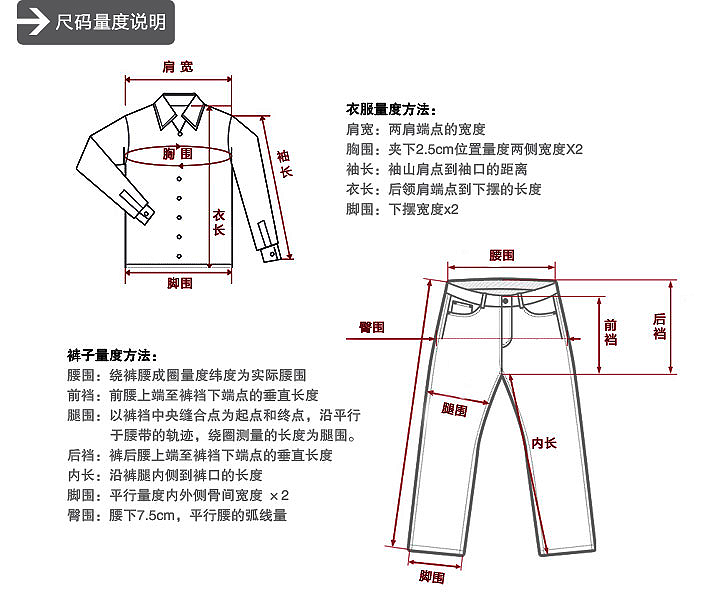 尺码量度说明

肩宽

胸围

袖长

衣长

脚围

衣服量度方法：
肩宽：两肩端点的宽度
胸围：夹下2.5cm位置量度两侧宽度X2
袖长：袖山肩点到袖口的距离
衣长：后领肩端点到下摆的长度
脚围：下摆宽度x2

腰围

臀围

前裆

后裆

腿围

内长

脚围

裤子量度方法：
腰围：绕裤腰成圈量度纬度为实际腰围
前裆：前腰上端至裤裆下端点的垂直长度
腿围：以裤裆中央缝合点为起点和终点，沿平行于腰带的轨迹，绕圈测量的长度为腿围。
后裆：裤后腰上端至裤裆下端点的垂直长度
内长：沿裤腿内侧到裤口的长度
脚围：平行量度内外侧骨间宽度 ×2
臀围：腰下7.5cm，平行腰的弧线量