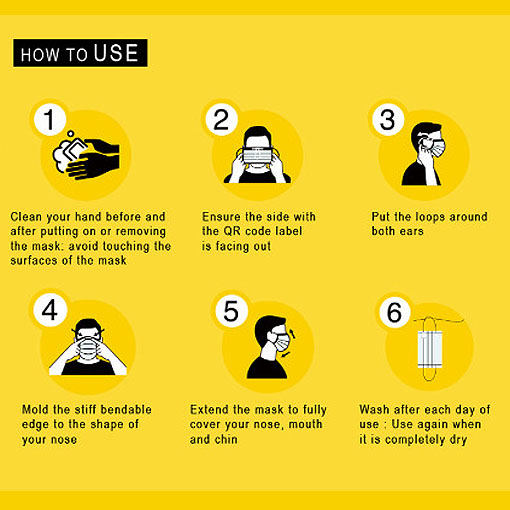 HOW TO USE

1

Clean your hand before and after putting on or removing the mask: avoid touching the surfaces of the mask

2

Ensure the side with the QR code label is facing out

3

Put the loops around both ears

4

Mold the stiff bendable edge to the shape of your nose

5

Extend the mask to fully cover your nose, mouth and chin

6

Wash after each day of use : Use again when it is completely dry