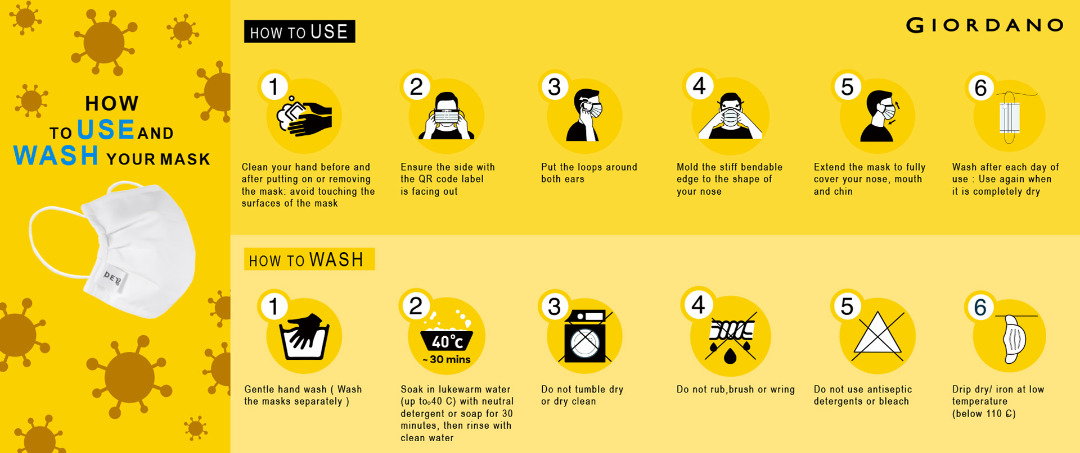 HOW TO USE AND WASH YOUR MASK

HOW TO USE

GIORDANO

1
Clean your hand before and after putting on or removing the mask: avoid touching the surfaces of the mask

2
Ensure the side with the QR code label is facing out

3
Put the loops around both ears

4
Mold the stiff bendable edge to the shape of your nose

5
Extend the mask to fully cover your nose, mouth and chin

6
Wash after each day of use : Use again when it is completely dry

HOW TO WASH

1
Gentle hand wash ( Wash the masks separately )

2
40°c
~ 30 mins
Soak in lukewarm water (up to 40 C) with neutral detergent or soap for 30 minutes, then rinse with clean water

3
Do not tumble dry or dry clean

4
Do not rub,brush or wring

5
Do not use antiseptic detergents or bleach

6
Drip dry/ iron at low temperature (below 110 C)