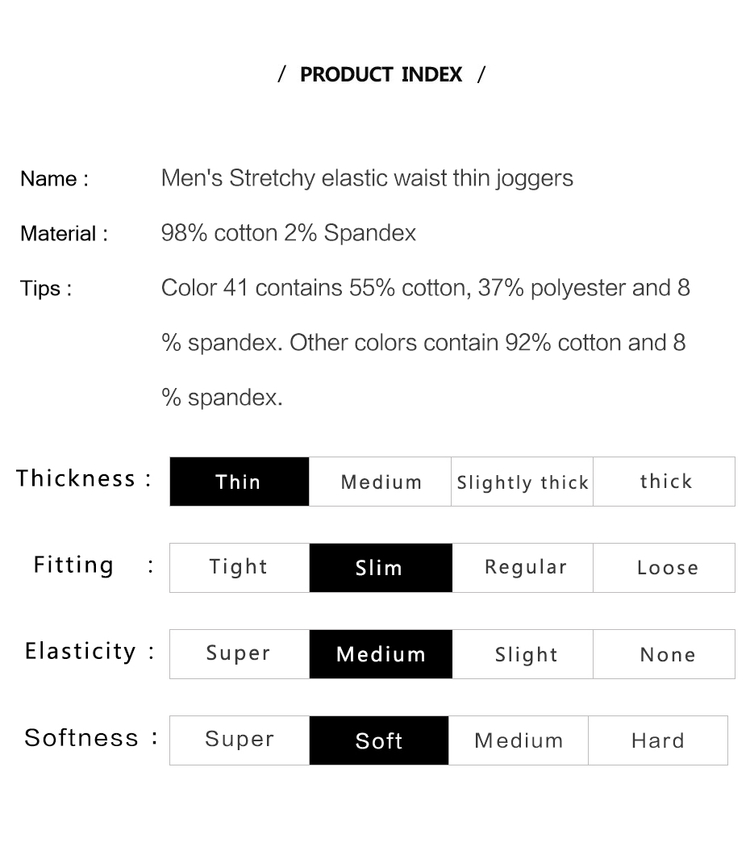 / PRODUCT INDEX /

Name : Men's Stretchy elastic waist thin joggers

Material : 98% cotton 2% Spandex

Tips : Color 41 contains 55% cotton, 37% polyester and 8 % spandex. Other colors contain 92% cotton and 8 % spandex.

Thickness : Thin Medium Slightly thick thick

Fitting : Tight Slim Regular Loose

Elasticity : Super Medium Slight None

Softness : Super Soft Medium Hard