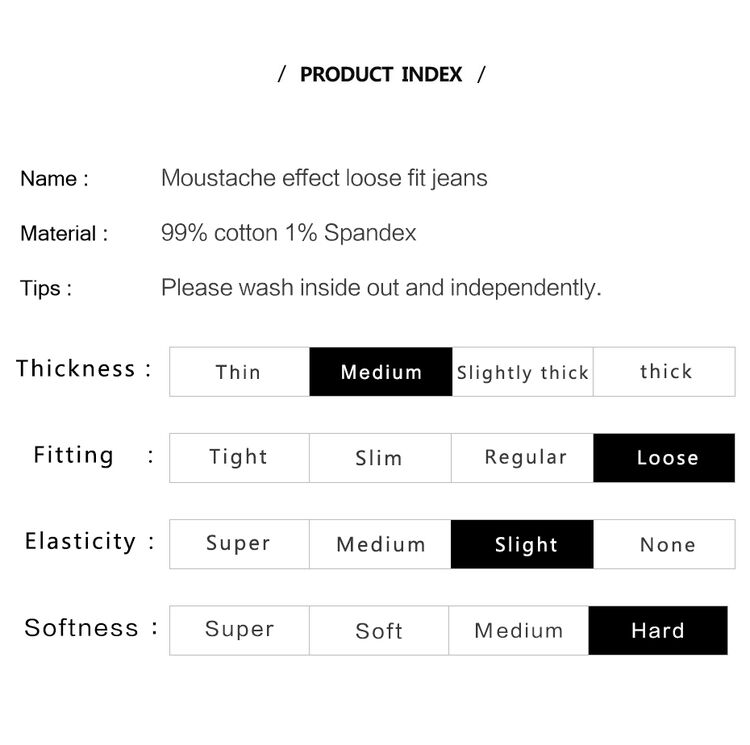 / PRODUCT INDEX /

Name : Moustache effect loose fit jeans

Material : 99% cotton 1% Spandex

Tips : Please wash inside out and independently.

| Thickness : | Thin | Medium | Slightly thick | thick |
|---|---|---|---|---|
| Fitting : | Tight | Slim | Regular | Loose |
| Elasticity : | Super | Medium | Slight | None |
| Softness : | Super | Soft | Medium | Hard |