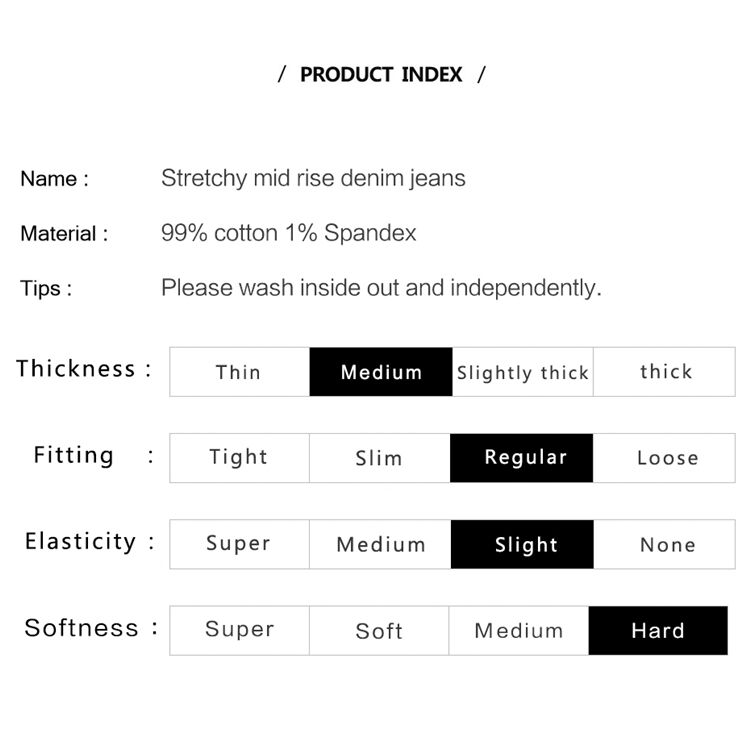 / PRODUCT INDEX /

Name : Stretchy mid rise denim jeans

Material : 99% cotton 1% Spandex

Tips : Please wash inside out and independently.

| Thickness : | Thin | Medium | Slightly thick | thick |
|---|---|---|---|---|
| Fitting : | Tight | Slim | Regular | Loose |
| Elasticity : | Super | Medium | Slight | None |
| Softness : | Super | Soft | Medium | Hard |