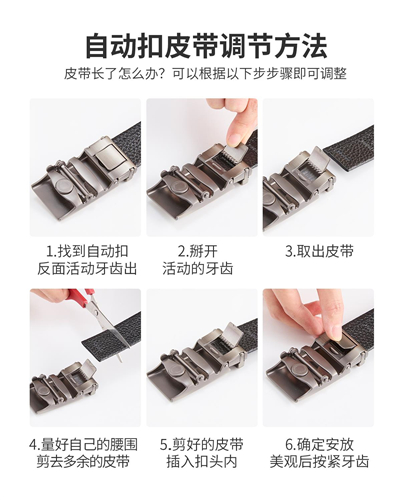 自动扣皮带调节方法

皮带长了怎么办？可以根据以下步步骤即可调整

1.找到自动扣反面活动牙齿出

2.掰开活动的牙齿

3.取出皮带

4.量好自己的腰围剪去多余的皮带

5.剪好的皮带插入扣头内

6.确定安放美观后按紧牙齿